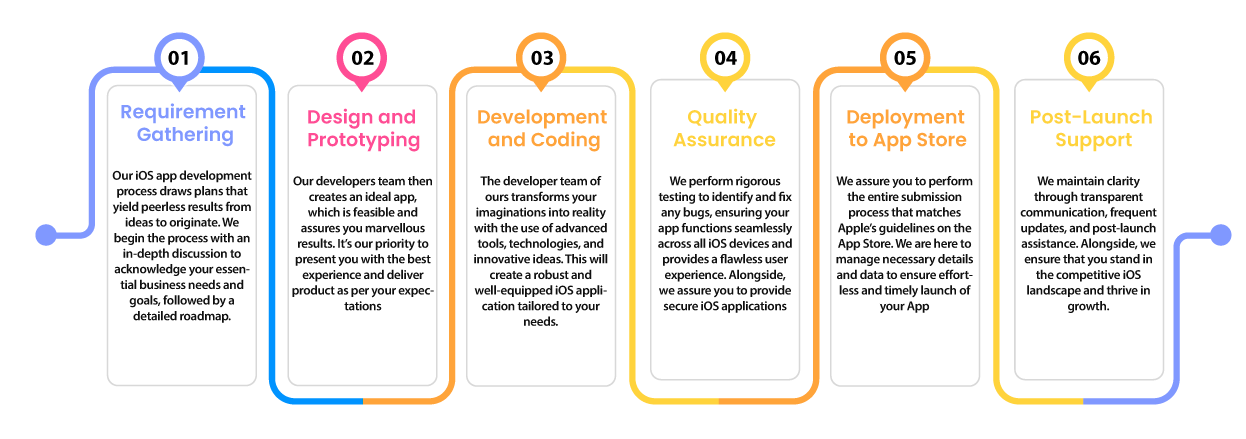 01

Requirement Gathering

Our iOS app development process draws plans that yield peerless results from ideas to originate. We begin the process with an in-depth discussion to acknowledge your essential business needs and goals, followed by a detailed roadmap.

02

Design and Prototyping

Our developers team then creates an ideal app, which is feasible and assures you marvellous results. It's our priority to present you with the best experience and deliver product as per your expectations

03

Development and Coding

The developer team of ours transforms your imaginations into reality with the use of advanced tools, technologies, and innovative ideas. This will create a robust and well-equipped iOS application tailored to your needs.

04

Quality Assurance

We perform rigorous testing to identify and fix any bugs, ensuring your app functions seamlessly across all iOS devices and provides a flawless user experience. Alongside, we assure you to provide secure iOS applications

05

Deployment to App Store

We assure you to perform the entire submission process that matches Apple's guidelines on the App Store. We are here to manage necessary details and data to ensure effortless and timely launch of your App

06

Post-Launch Support

We maintain clarity through transparent communication, frequent updates, and post-launch assistance. Alongside, we ensure that you stand in the competitive iOS landscape and thrive in growth.